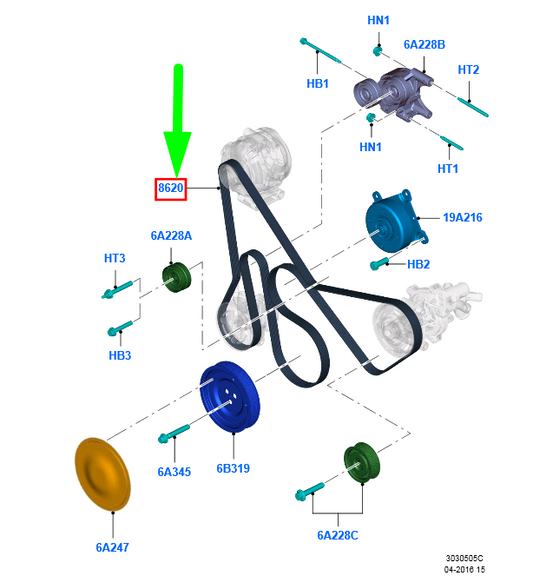 HN1
6A228B
HB1
HT2
HN1
HT1
8620
19A216
6A228A
HT3
HB2
HB3
6A345
6B319
6A247
6A228C
3030505C
04-2016 15