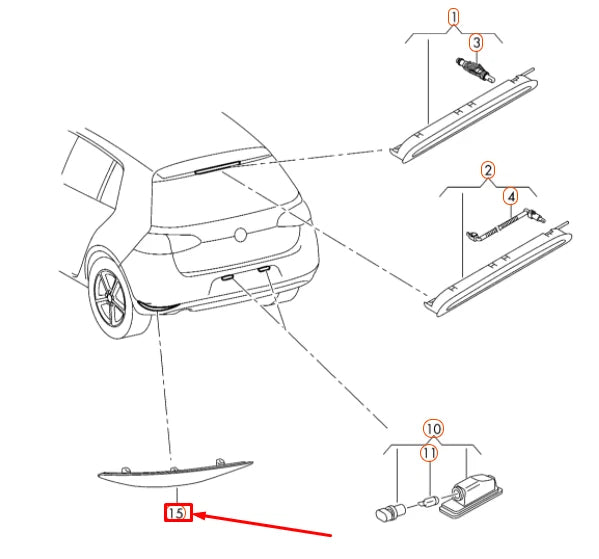 1
3
2
4
10
11
15