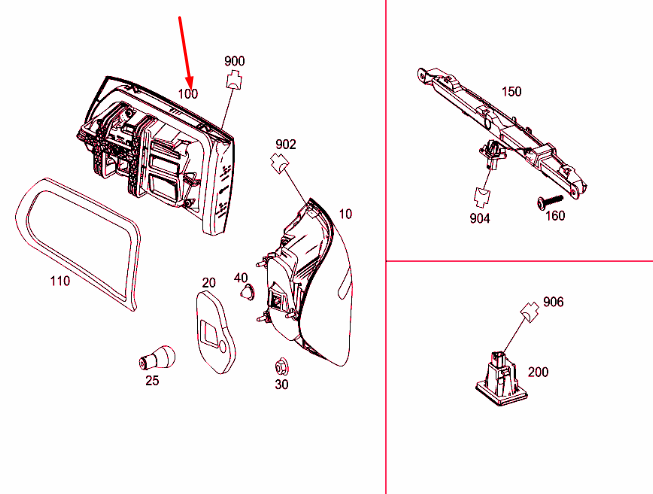 900
100
902
10
110
20
40
25
30
150
904
160
906
200