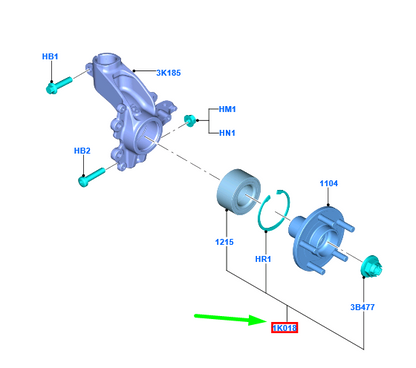 HB1
3K185
HM1
HN1
HB2
1104
1215
HR1
3B477
1K018