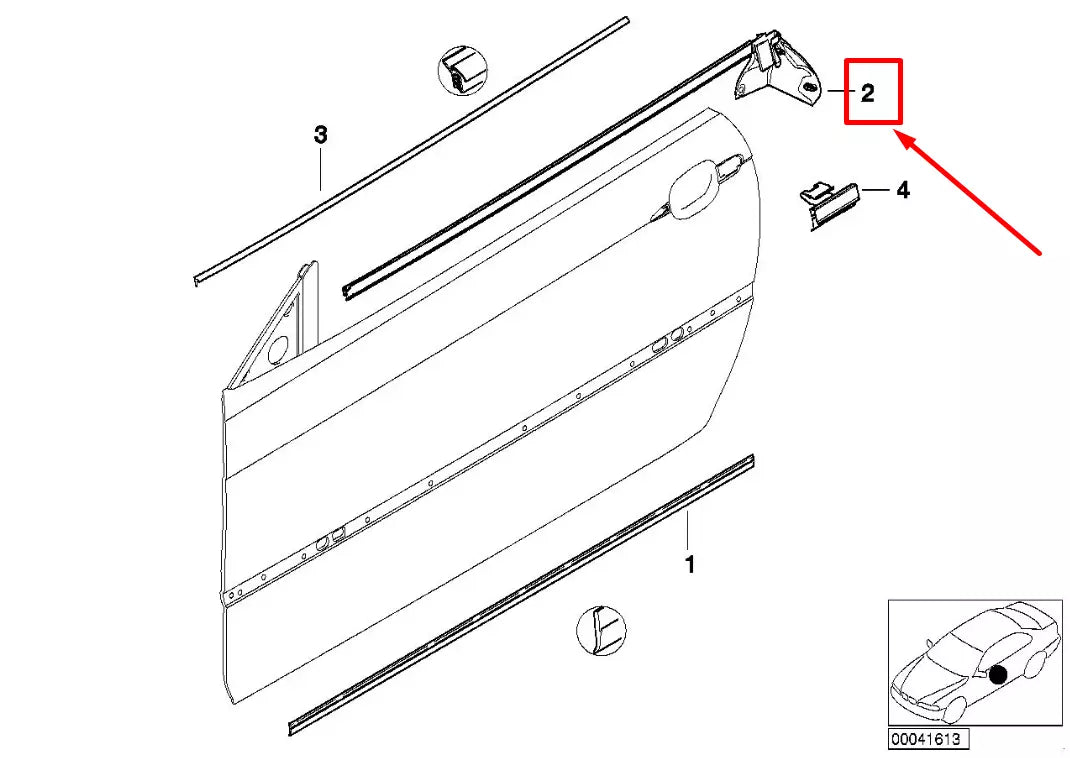 3
2
4
1
00041613