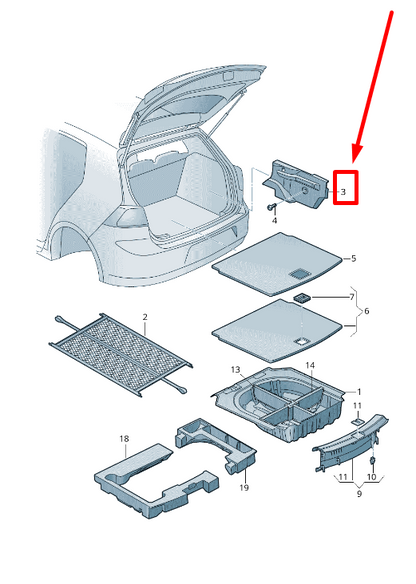 3
4
5
7
6
2
13
14
1
11
18
19
11
10
9