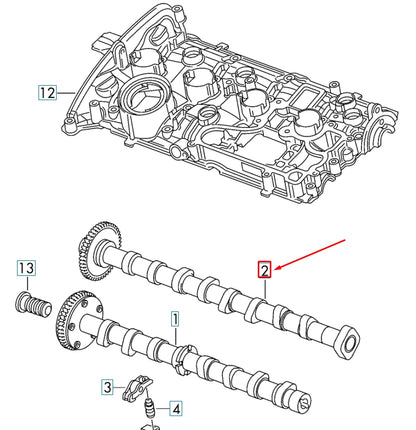 12

13

2

1

3

4