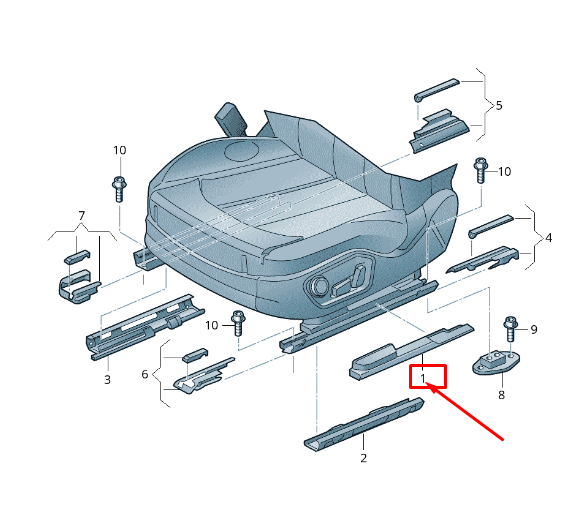 5
10
10
7
4
10
9
3
6
1
8
2