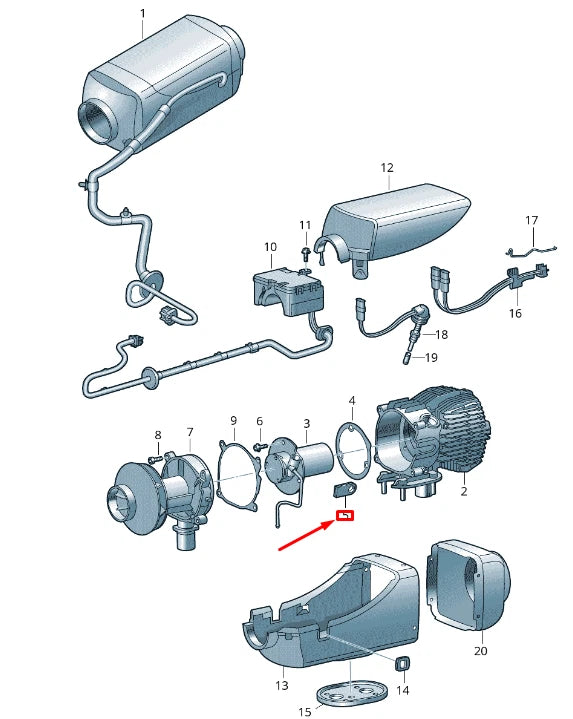 1
12
17
11
10
16
18
19
4
9
6
3
8
7
2
5
20
13
14
15