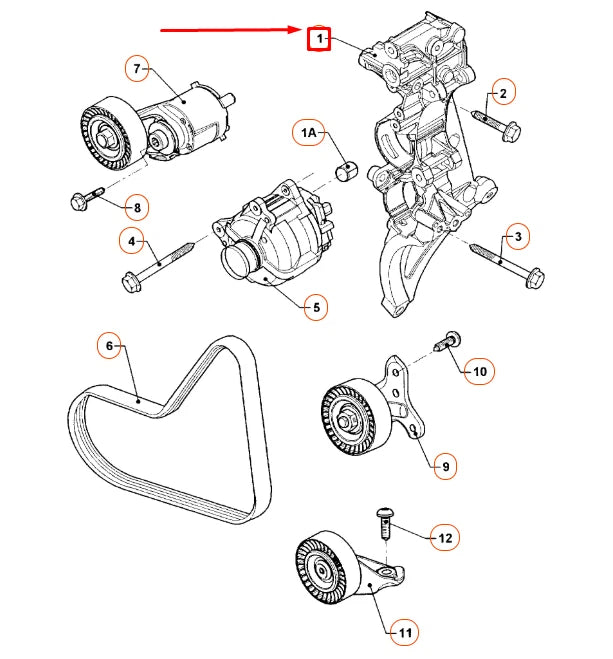 1
7
2
1A
8
4
3
5
6
10
9
12
11