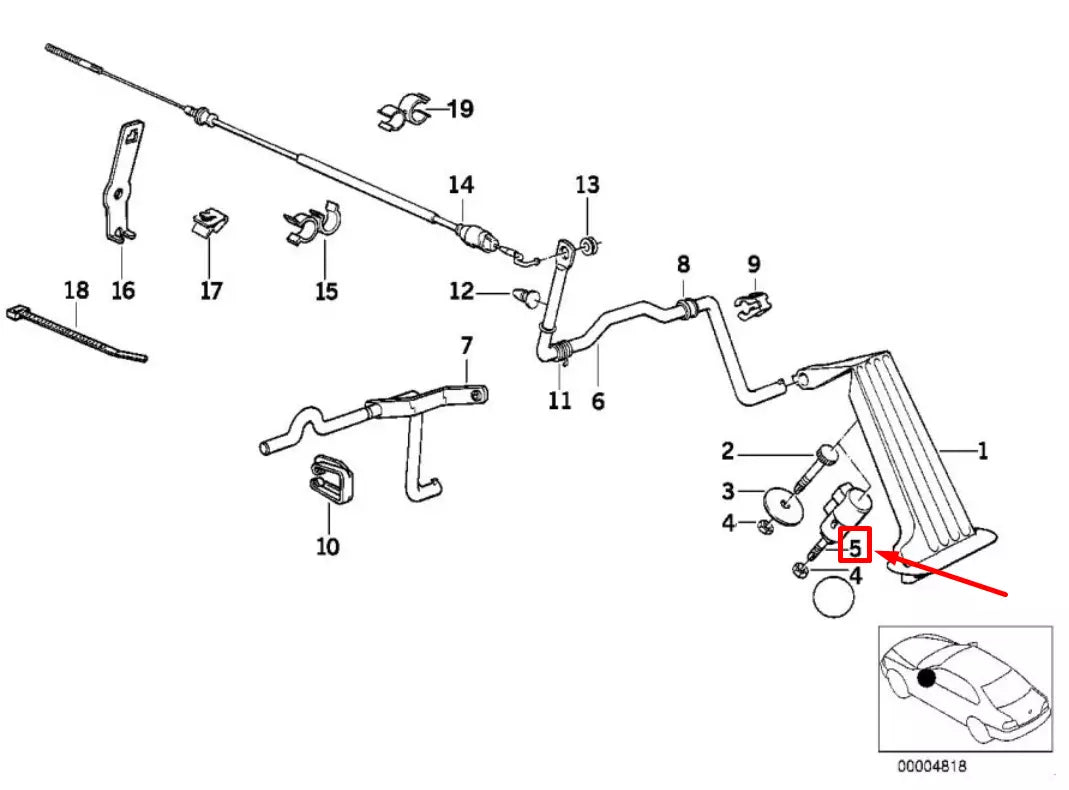 19
14
13
18
16
17
15
12
8
9
7
11
6
2
1
3
4
5
4
10
00004818