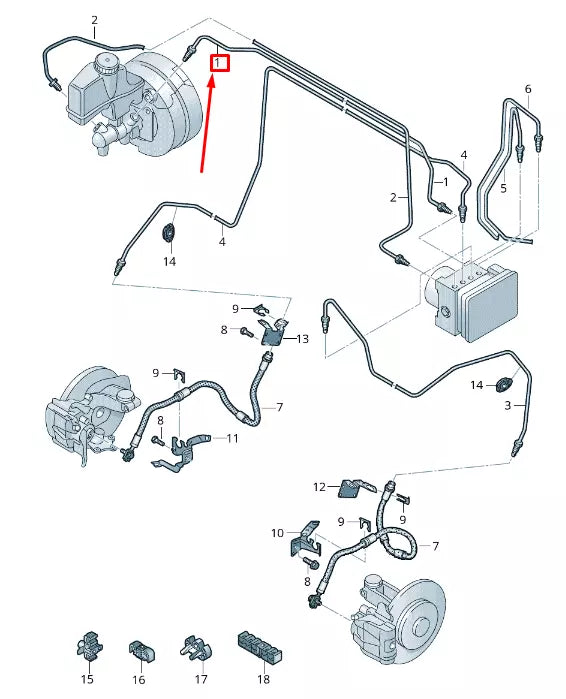 2
1
6
4
1
5
2
4
14
9
8
13
9
7
8
11
14
3
12
9
9
10
7
8
15
16
17
18