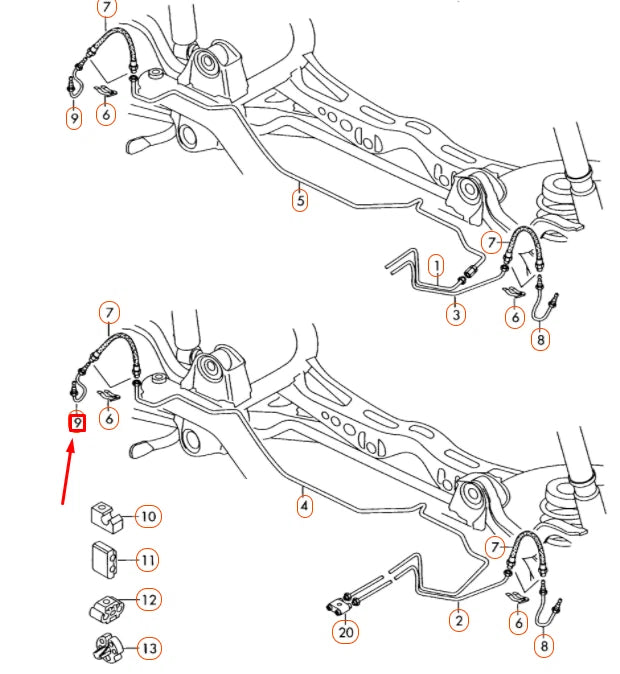 7
9
6
5
7
1
3
6
8
7
9
6
4
10
11
12
13
7
2
6
8
20