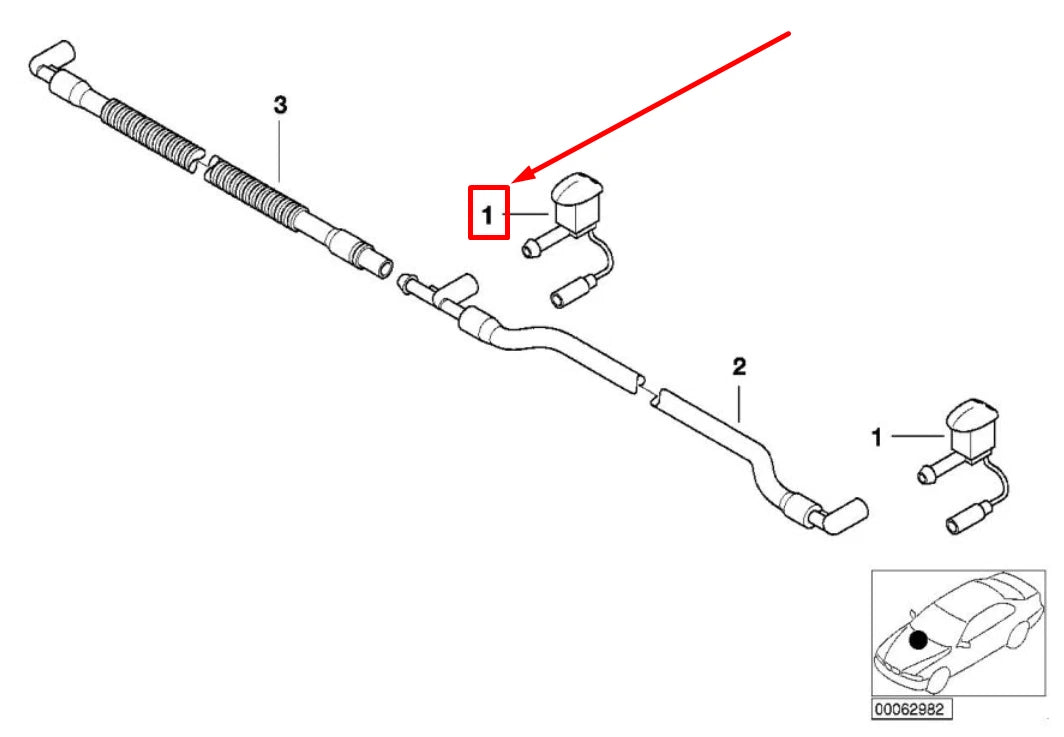 3

1

2

1

00062982