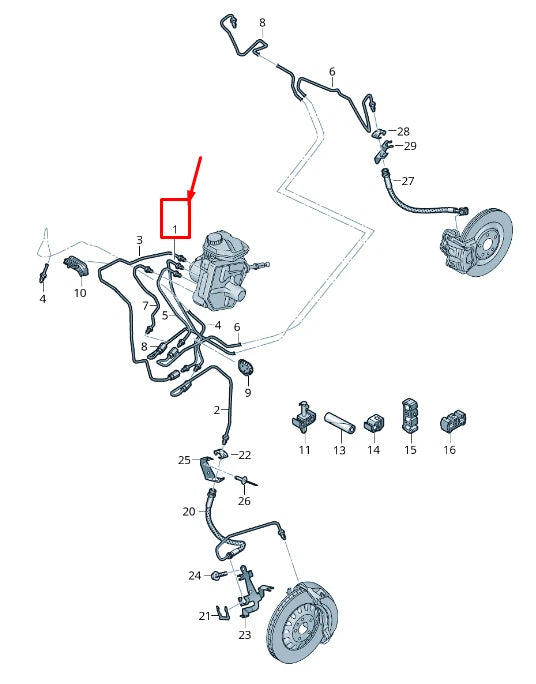 8
6
28
29
27
1
3
4
10
7
5
4
6
8
9
2
11
13
14
15
16
25
22
26
20
24
21
23