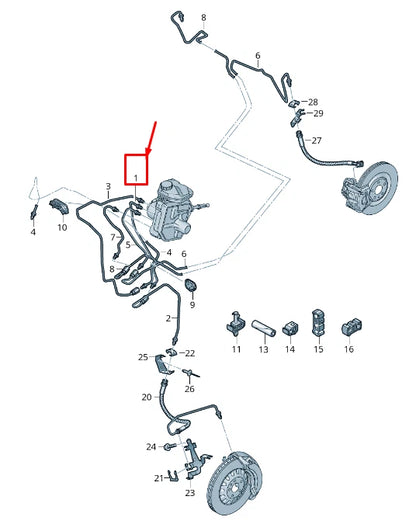 8
6
28
29
27
1
3
4
10
7
5
4
6
8
9
2
11
13
14
15
16
25
22
26
20
24
21
23