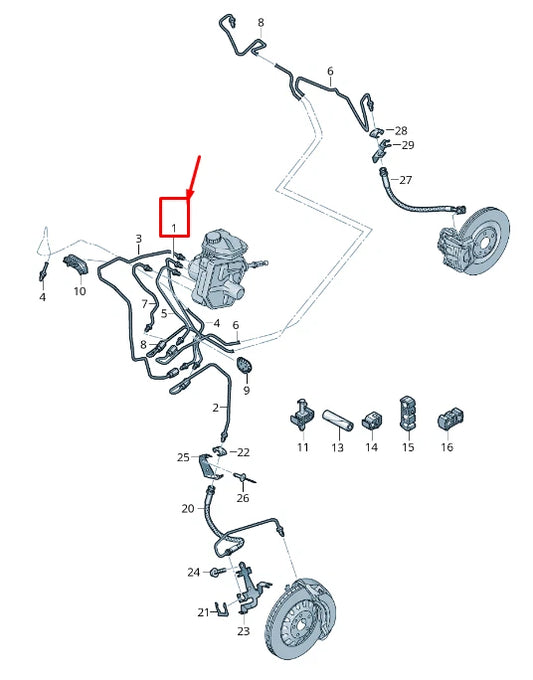 8
6
28
29
27
1
3
4
10
7
5
4
6
8
9
2
11
13
14
15
16
25
22
26
20
24
21
23