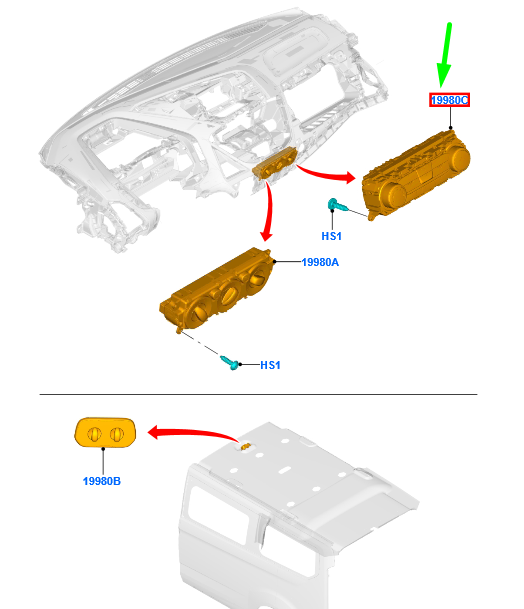 19980C

HS1

19980A

HS1

19980B