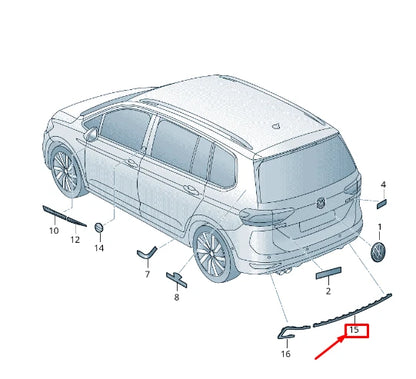 4
1
10
12
14
7
8
2
15
16