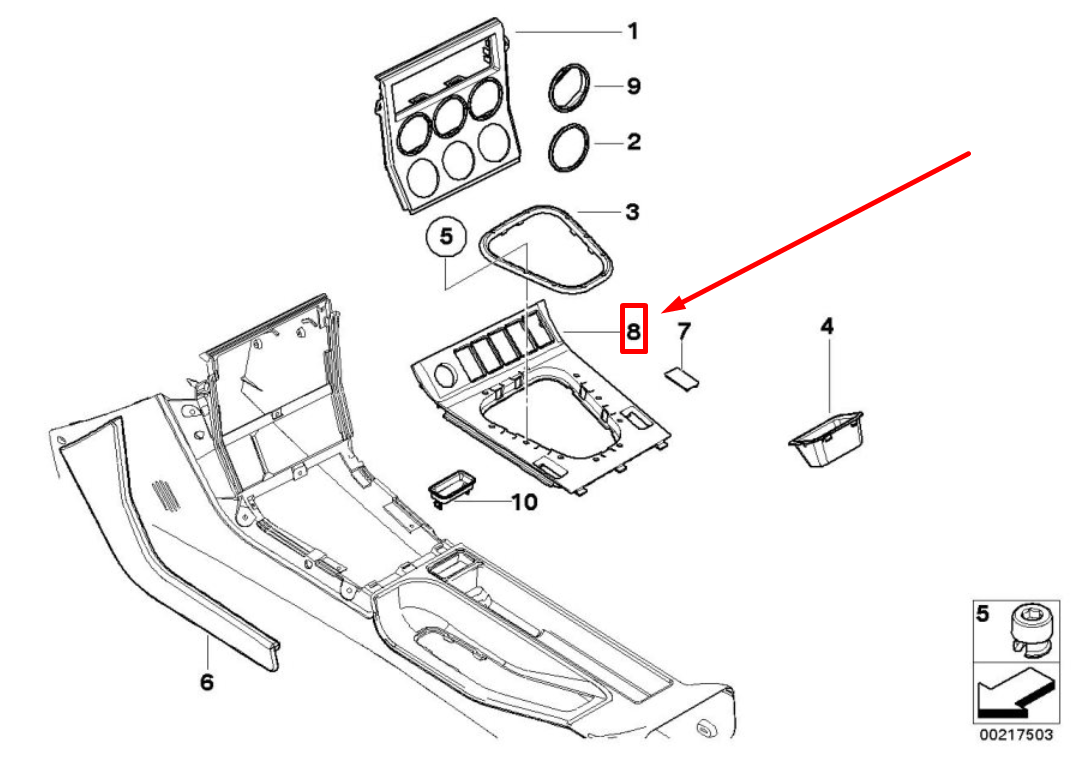 1
9
2
3
5
8
7
4
10
6
5
00217503