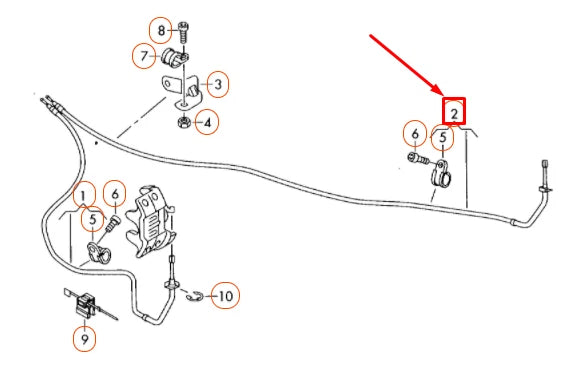 8
7
3
4
2
6
5
1
6
5
10
9