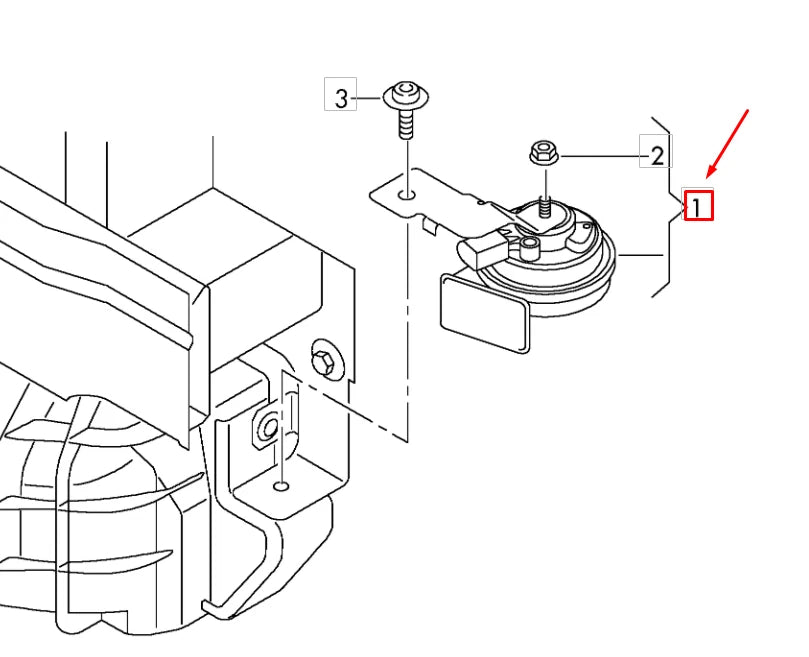 3
2
1