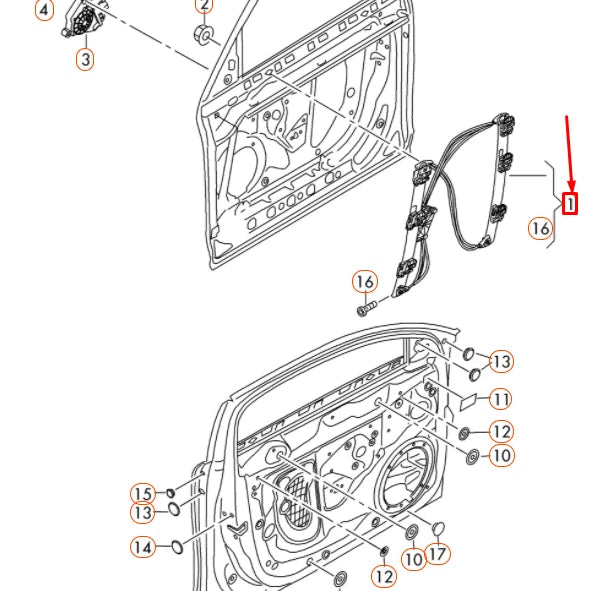 4
2
3
1
16
16
13
11
12
10
15
13
14
10
17
12