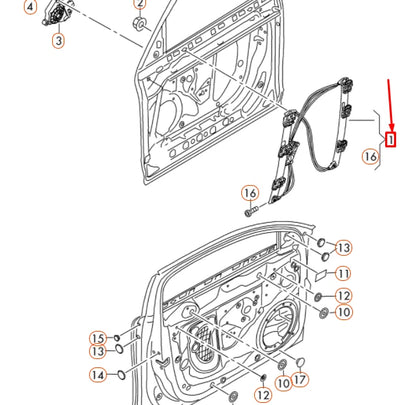 4
2
3
1
16
16
13
11
12
10
15
13
14
10
17
12