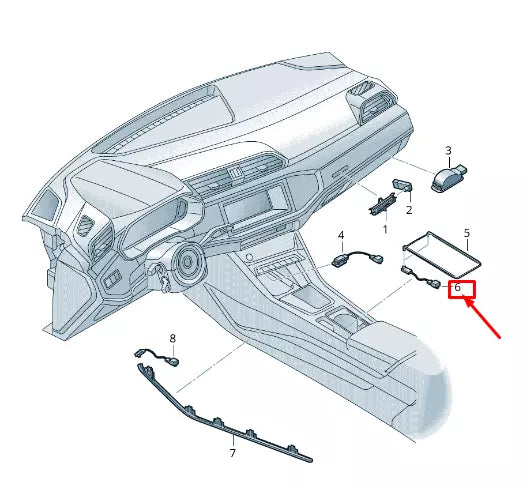 3
2
1
4
5
6
8
7