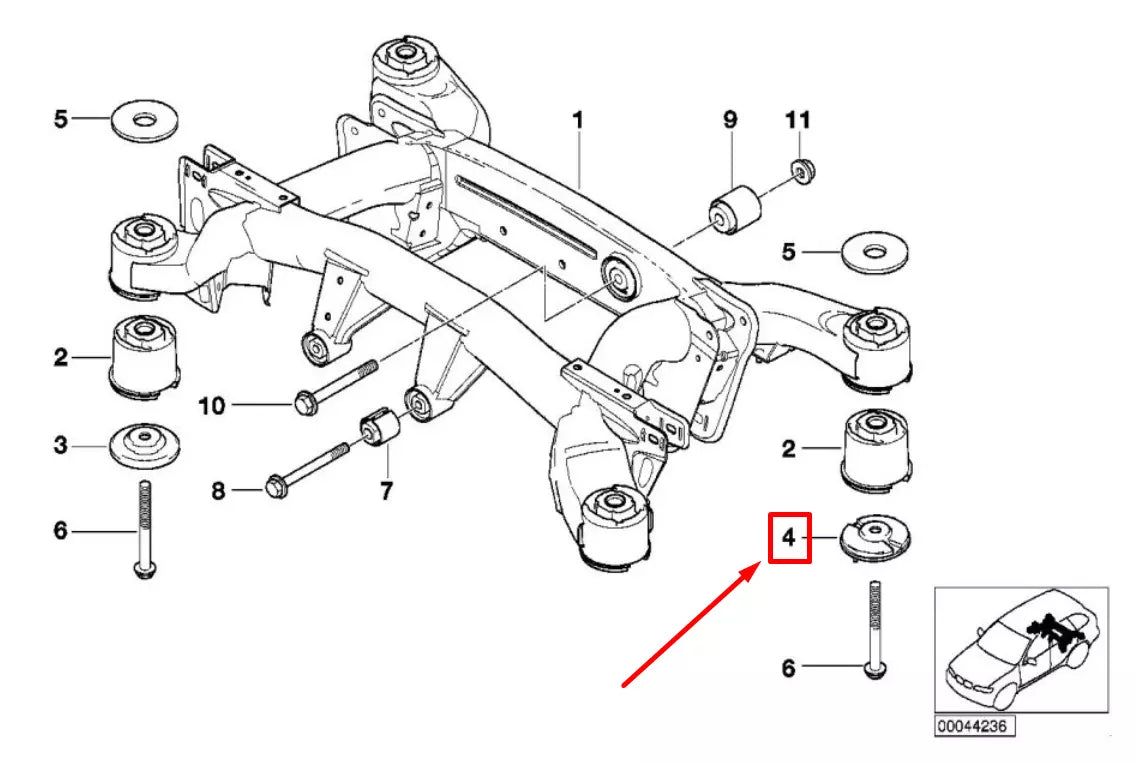 5
1
9
11
5
2
10
3
8
7
2
6
4
6
00044236