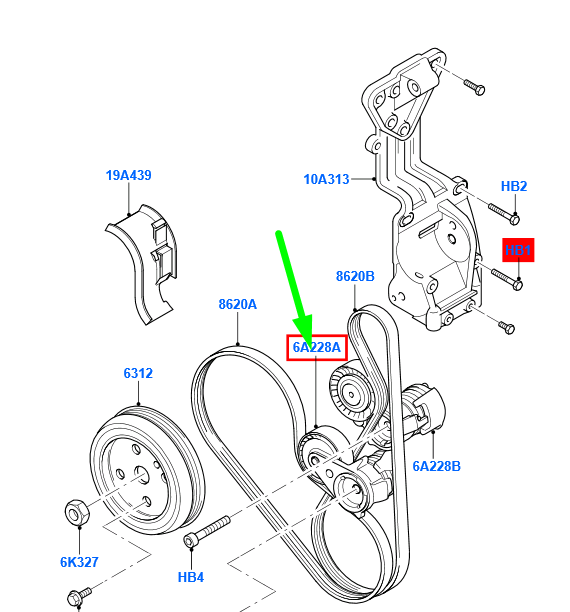 19A439

10A313

HB2

HB1

8620B

8620A

6A228A

6312

6A228B

6K327

HB4