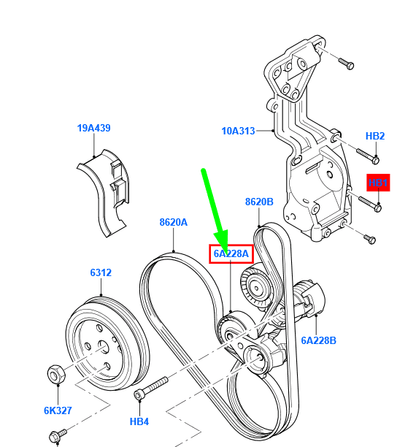 19A439
10A313
HB2
HB1
8620B
8620A
6A228A
6312
6A228B
6K327
HB4