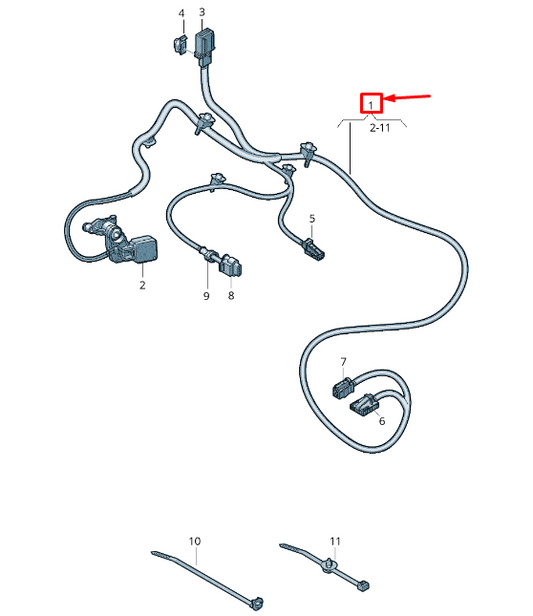 4
3
1
2-11
5
2
9
8
7
6
10
11