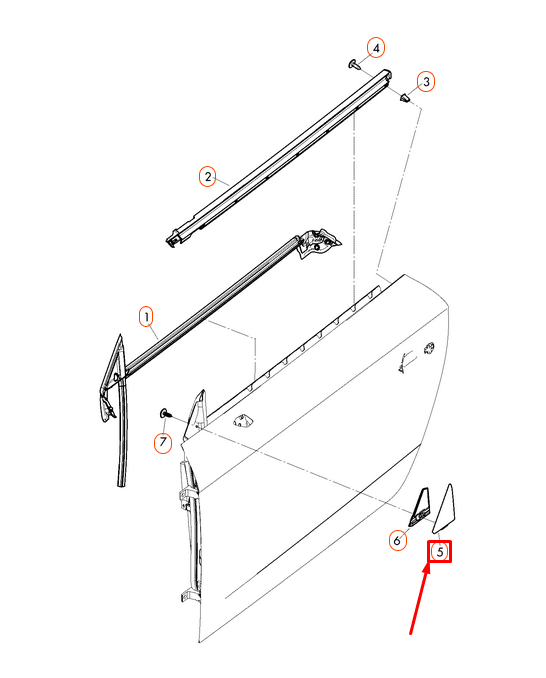 4
3
2
1
7
6
5