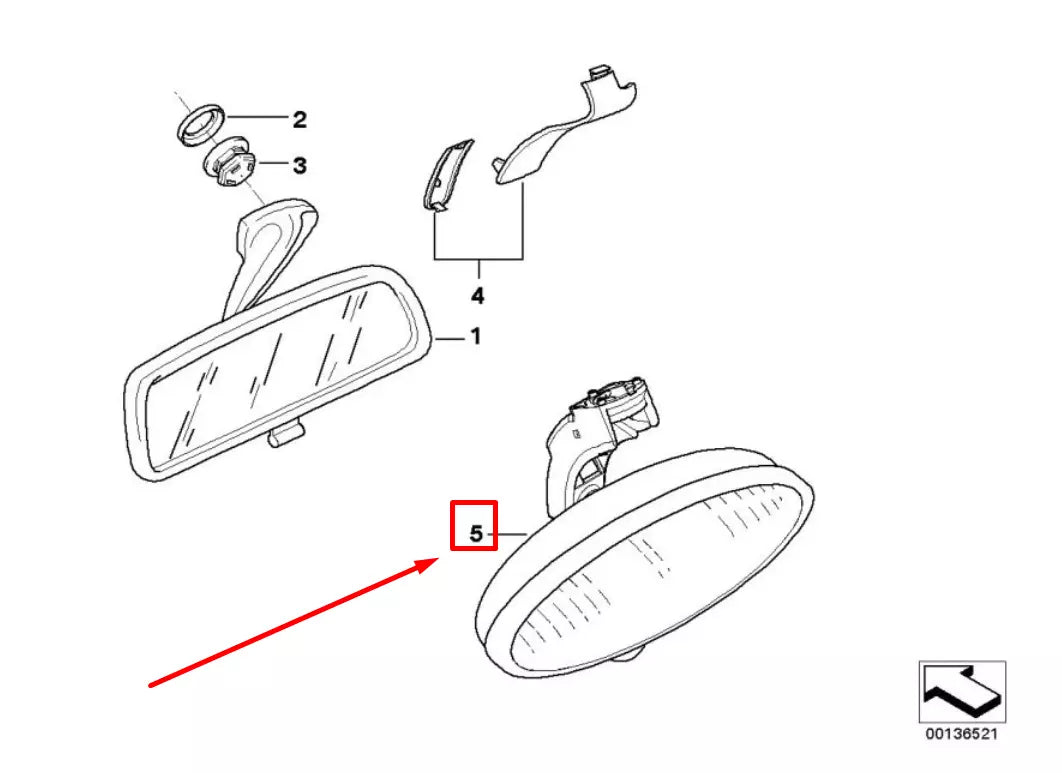 2
3
4
1
5
00136521