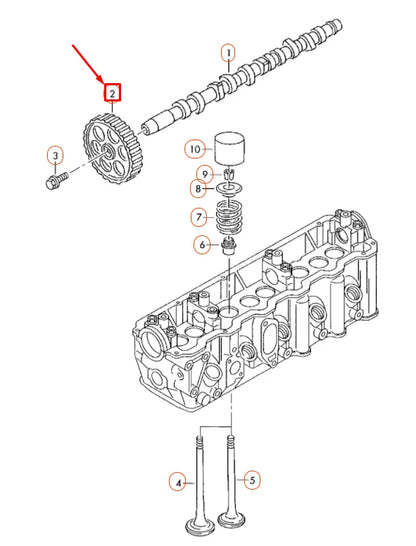 1
2
3
10
9
8
7
6
4
5