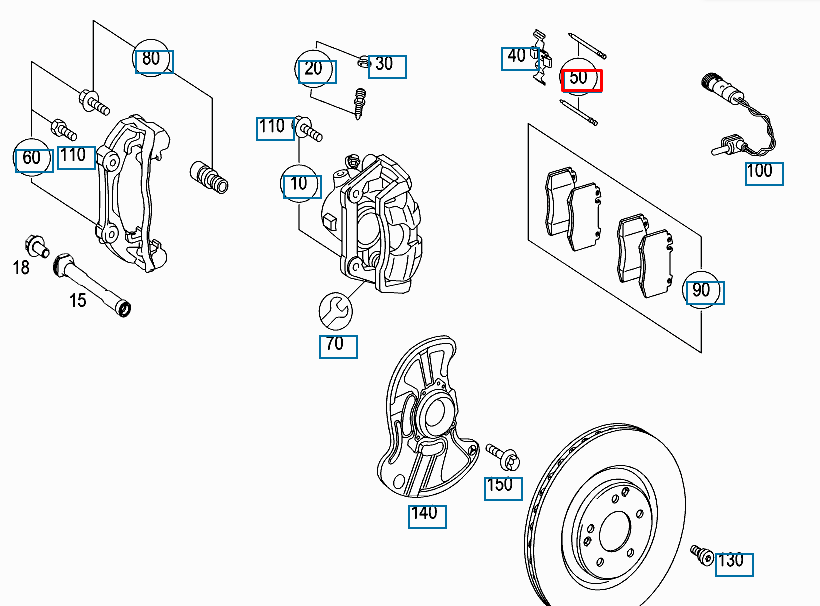 80
20
30
40
50
110
60
110
10
100
18
15
90
70
150
140
130