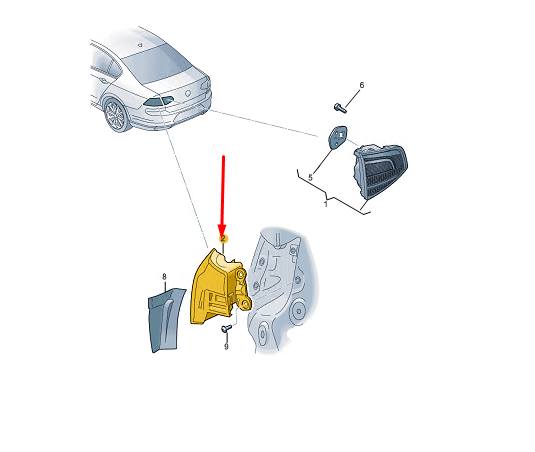 6
5
1
2
8
9