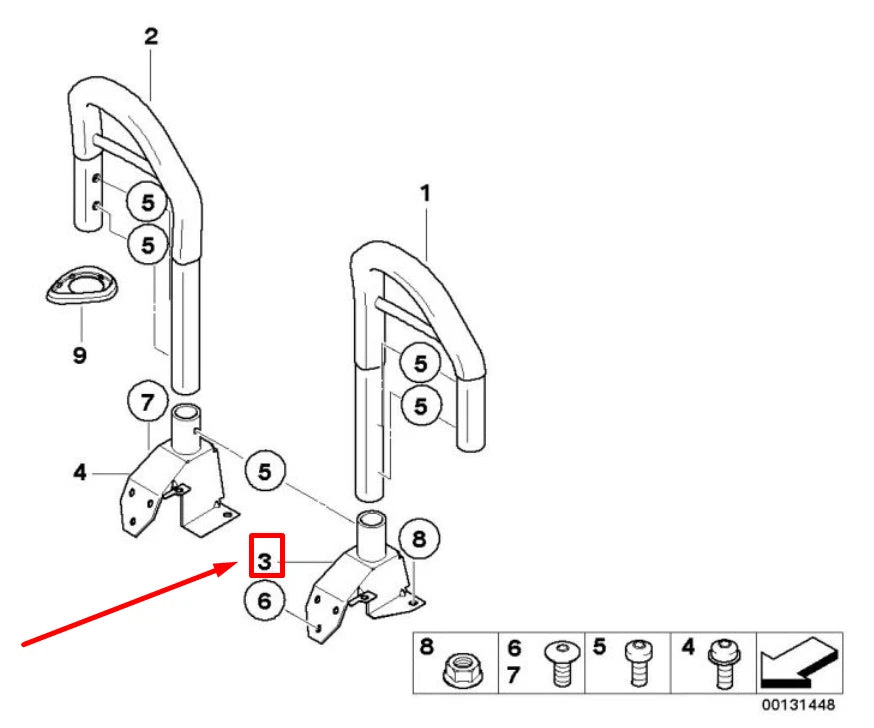 2

5

5

9

1

5

5

7

4

5

8

3

6

| 8 | 6 7 | 5 | 4 | |
|---|---|---|---|---|

00131448