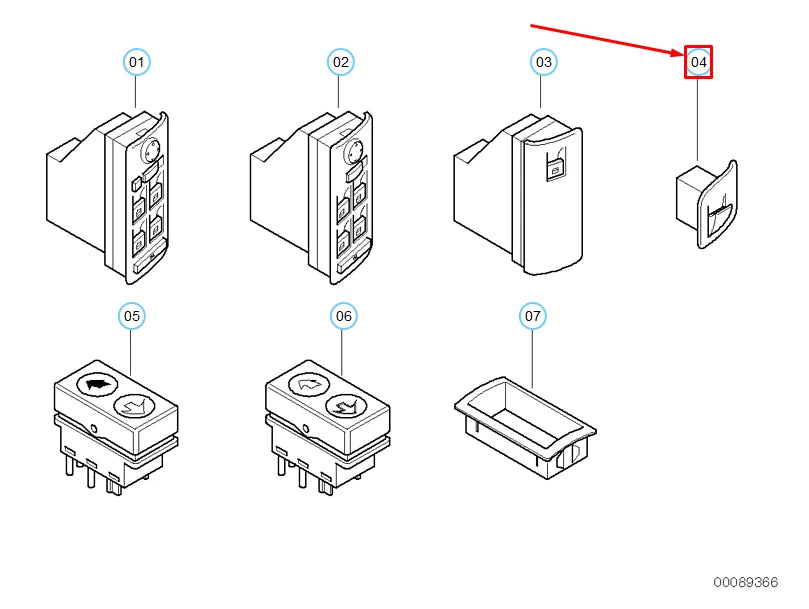 01

02

03

04

05

06

07

00089366