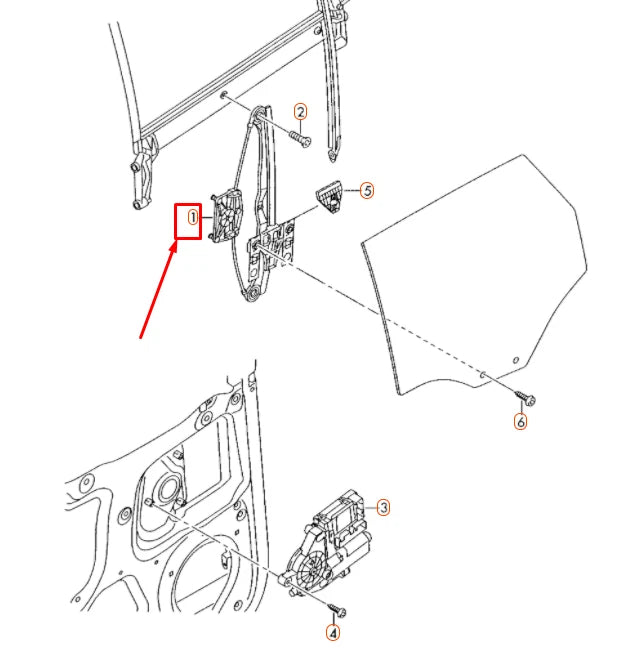 2
5
1
6
3
4