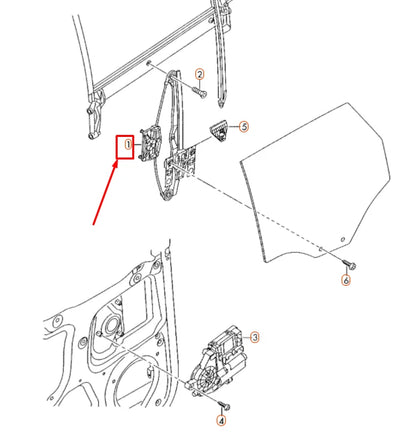 2
5
1
6
3
4