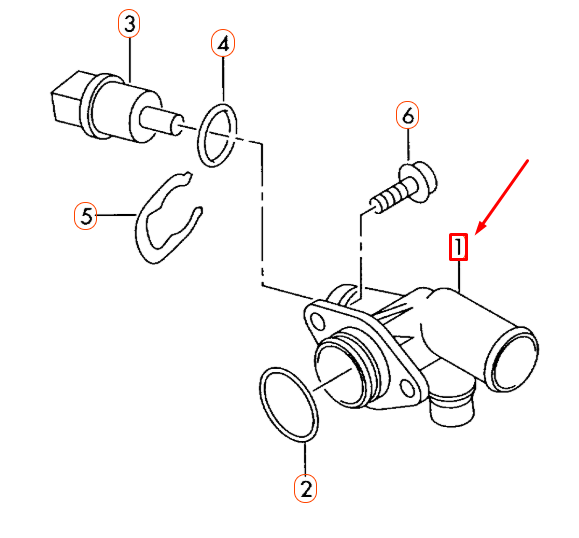 3
4
6
5
1
2