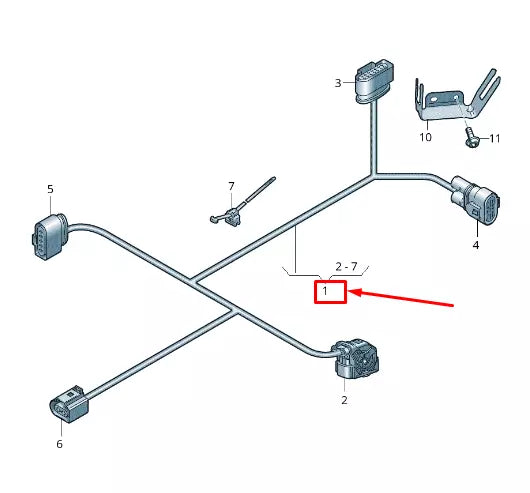 3
10
11
5
7
4
2 - 7
1
2
6