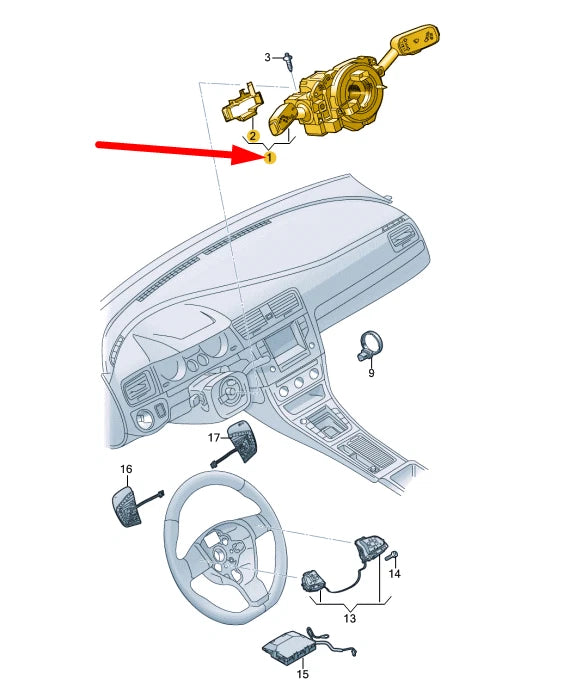 3
2
1
9
17
16
14
13
15