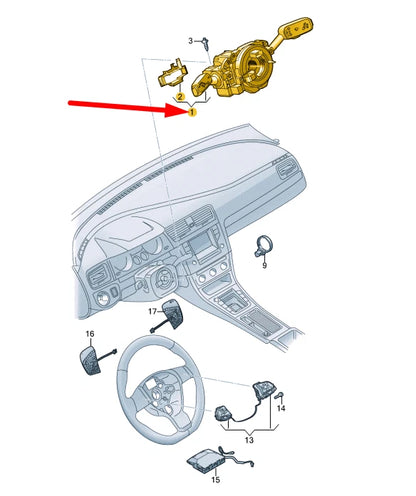 3
2
1
9
17
16
14
13
15