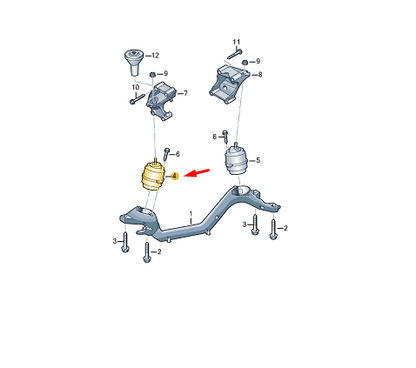 11
12
9
9
8
10
7
6
6
5
4
1
3
2
3
2