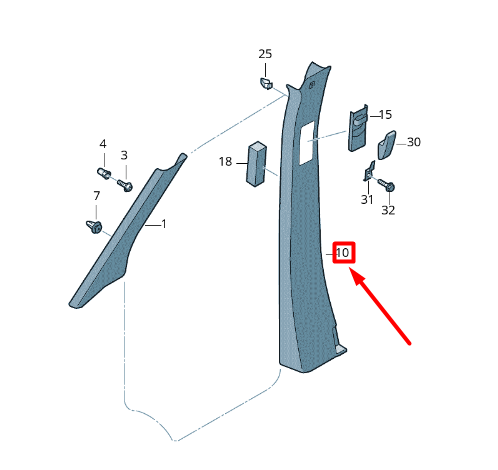 25
15
30
4
3
18
31
32
7
1
10