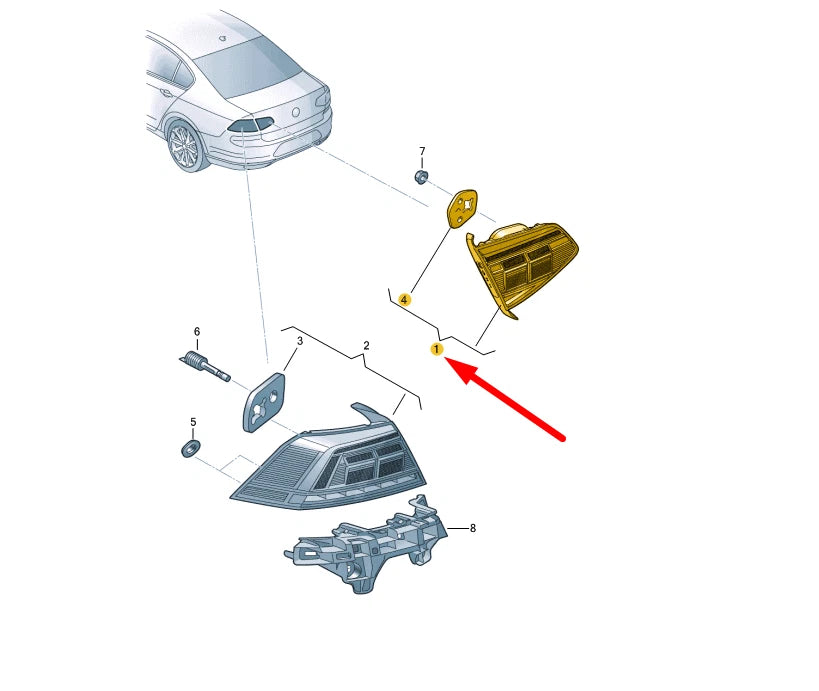 7
4
1
6
3
2
5
8