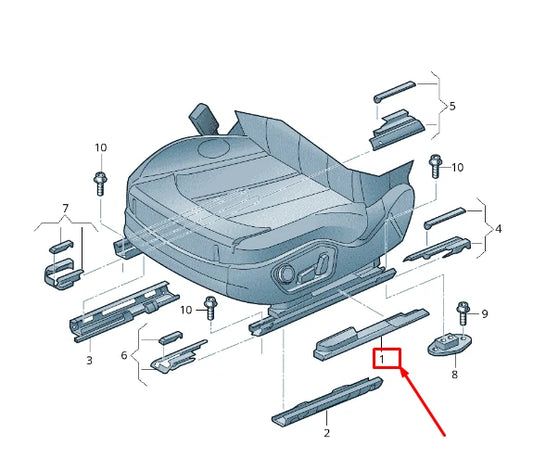 5
10
10
7
4
10
9
3
6
1
8
2