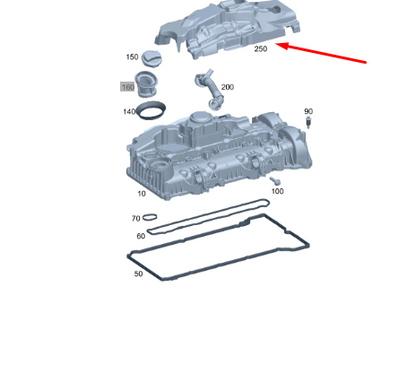 250
150
160
200
140
90
10
100
70
60
50