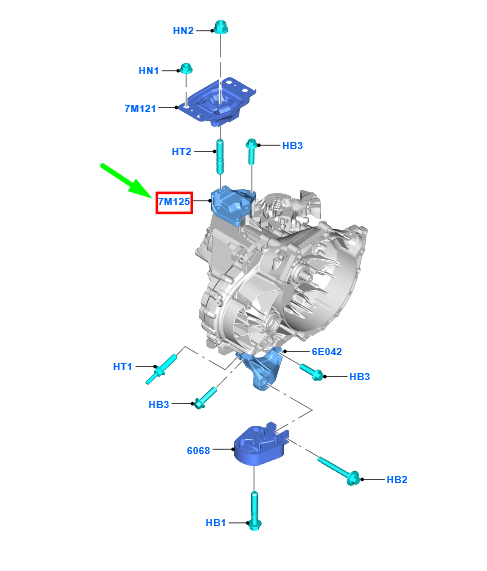 HN2
HN1
7M121
HT2
HB3
7M125
6E042
HT1
HB3
HB3
6068
HB2
HB1