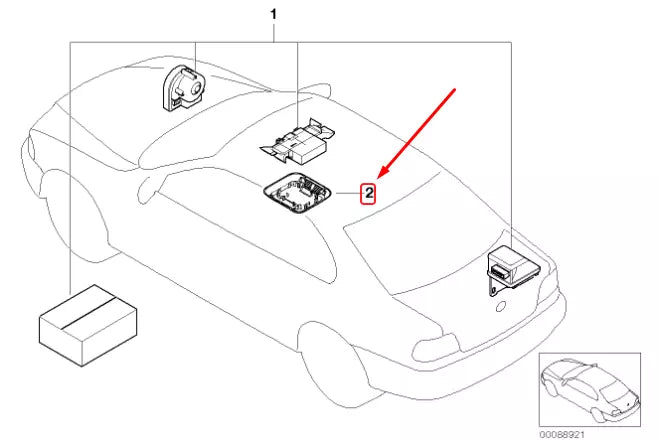 1

2

00088921