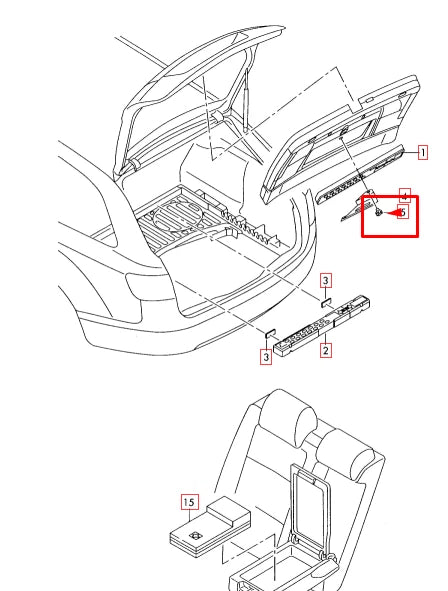 1
4
5
3
3
2
15